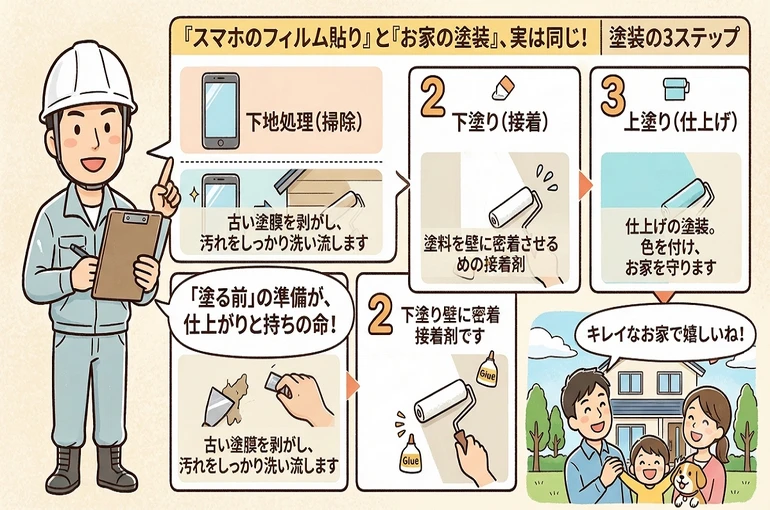 『スマホのフィルム貼り』と『お家の塗装』、実は同じ!

塗装の3ステップ

下地処理(掃除)

古い塗膜を剥がし、汚れをしっかり洗い流します

2 下塗り(接着)

塗料を壁に密着させるめの接着剤

3 上塗り(仕上げ)

仕上げの塗装。色を付け、お家を守ります

「塗る前」の準備が、仕上がりと持ちの命!

古い塗膜を剥がし、汚れをしっかり洗い流します

2 下塗り壁に密着接着剤です

Glue

Glue

キレイなお家で嬉しいね!